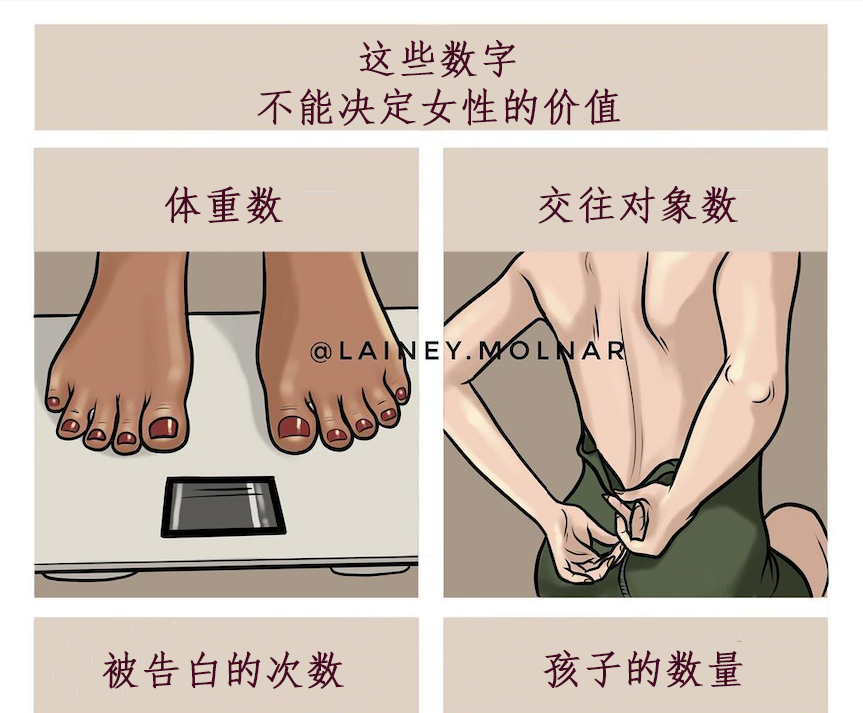 这些数字
不能决定女性的价值

体重数

交往对象数

@LAINEY.MOLNAR

被告白的次数

孩子的数量